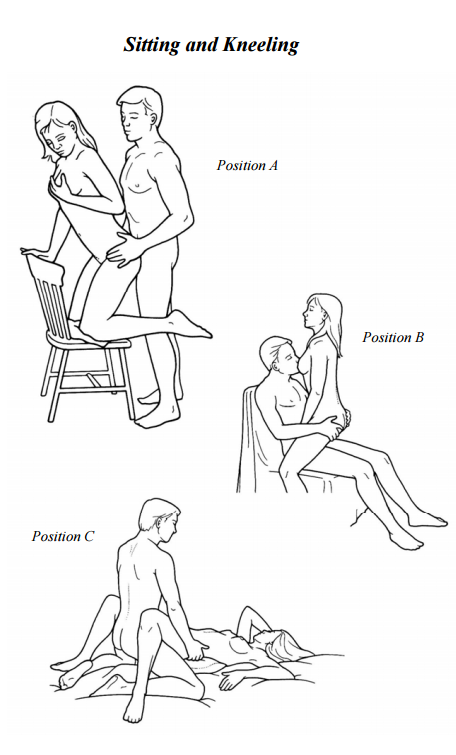 Sitting and Kneeling

Position A

Position B

Position C